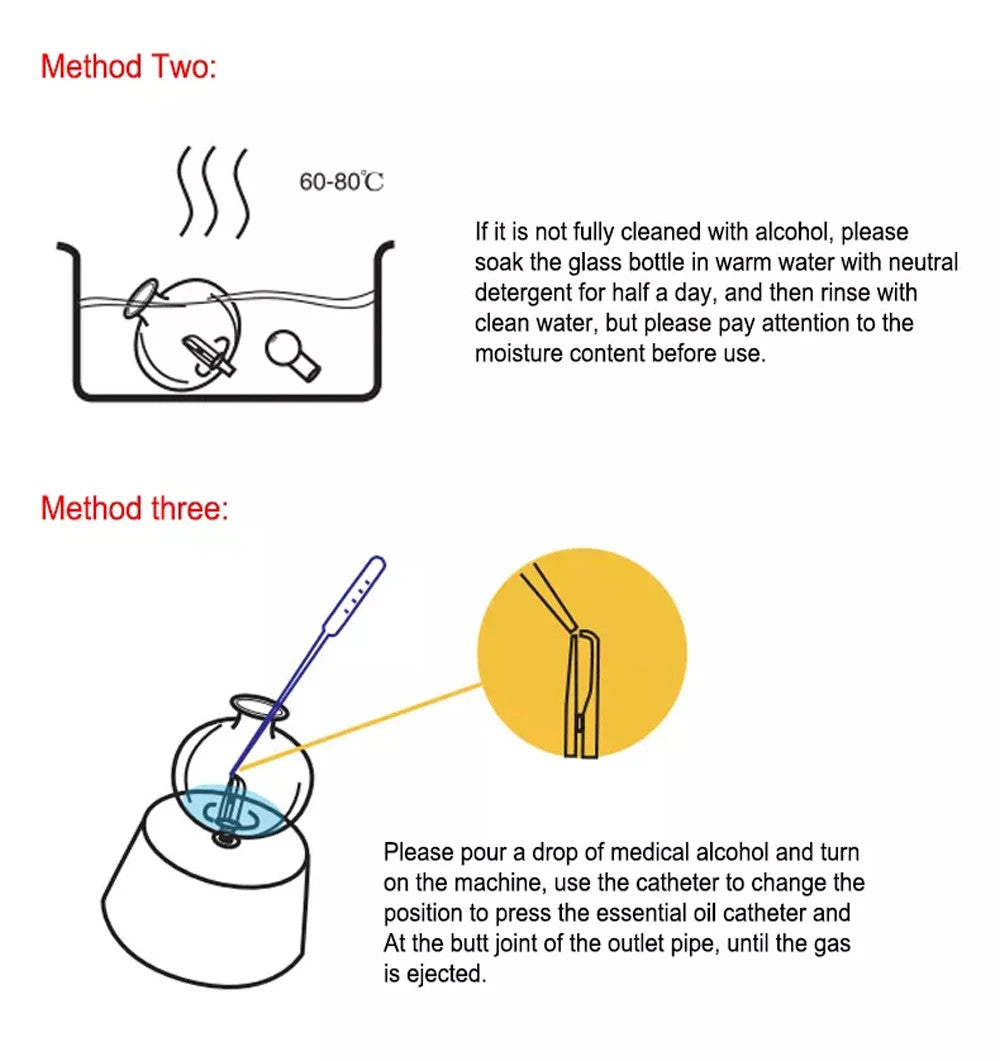 Method Two:

60-80℃

If it is not fully cleaned with alcohol, please soak the glass bottle in warm water with neutral detergent for half a day, and then rinse with clean water, but please pay attention to the moisture content before use.

Method three:

Please pour a drop of medical alcohol and turn on the machine, use the catheter to change the position to press the essential oil catheter and At the butt joint of the outlet pipe, until the gas is ejected.